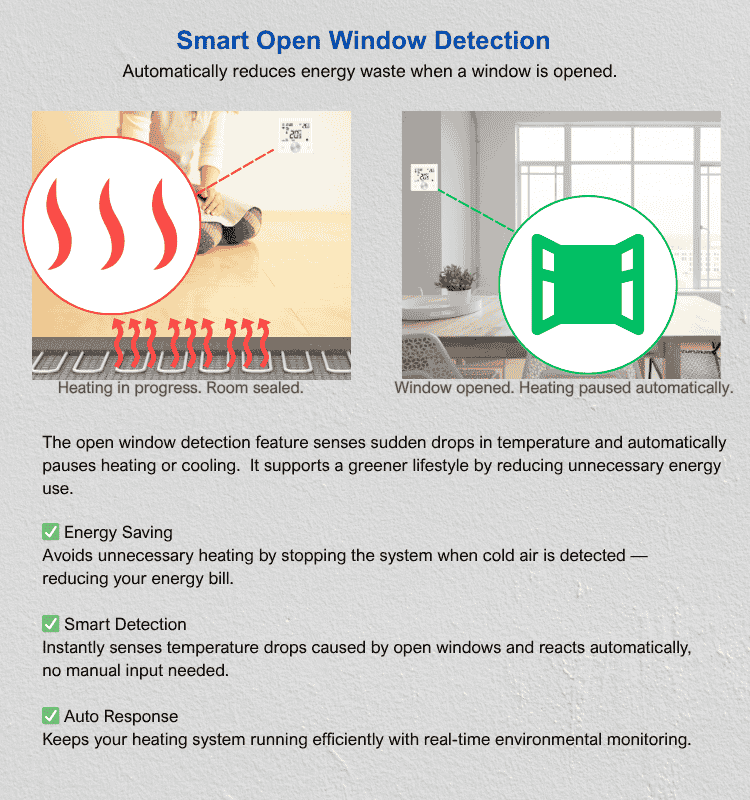 Smart Open Window Detection
Automatically reduces energy waste when a window is opened.

Heating in progress. Room sealed.

Window opened. Heating paused automatically.

The open window detection feature senses sudden drops in temperature and automatically pauses heating or cooling. It supports a greener lifestyle by reducing unnecessary energy use.

✅ Energy Saving
Avoids unnecessary heating by stopping the system when cold air is detected — reducing your energy bill.

✅ Smart Detection
Instantly senses temperature drops caused by open windows and reacts automatically, no manual input needed.

✅ Auto Response
Keeps your heating system running efficiently with real-time environmental monitoring.